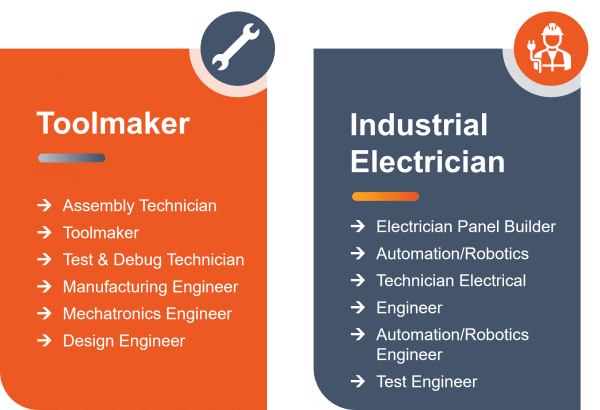 Toolmaker

→ Assembly Technician
→ Toolmaker
→ Test & Debug Technician
→ Manufacturing Engineer
→ Mechatronics Engineer
→ Design Engineer

Industrial Electrician

→ Electrician Panel Builder
→ Automation/Robotics
→ Technician Electrical
→ Engineer
→ Automation/Robotics Engineer
→ Test Engineer