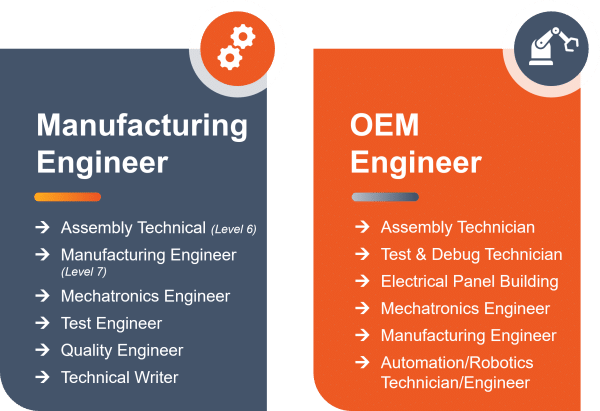 Manufacturing Engineer

→ Assembly Technical (Level 6)
→ Manufacturing Engineer (Level 7)
→ Mechatronics Engineer
→ Test Engineer
→ Quality Engineer
→ Technical Writer

OEM Engineer

→ Assembly Technician
→ Test & Debug Technician
→ Electrical Panel Building
→ Mechatronics Engineer
→ Manufacturing Engineer
→ Automation/Robotics Technician/Engineer